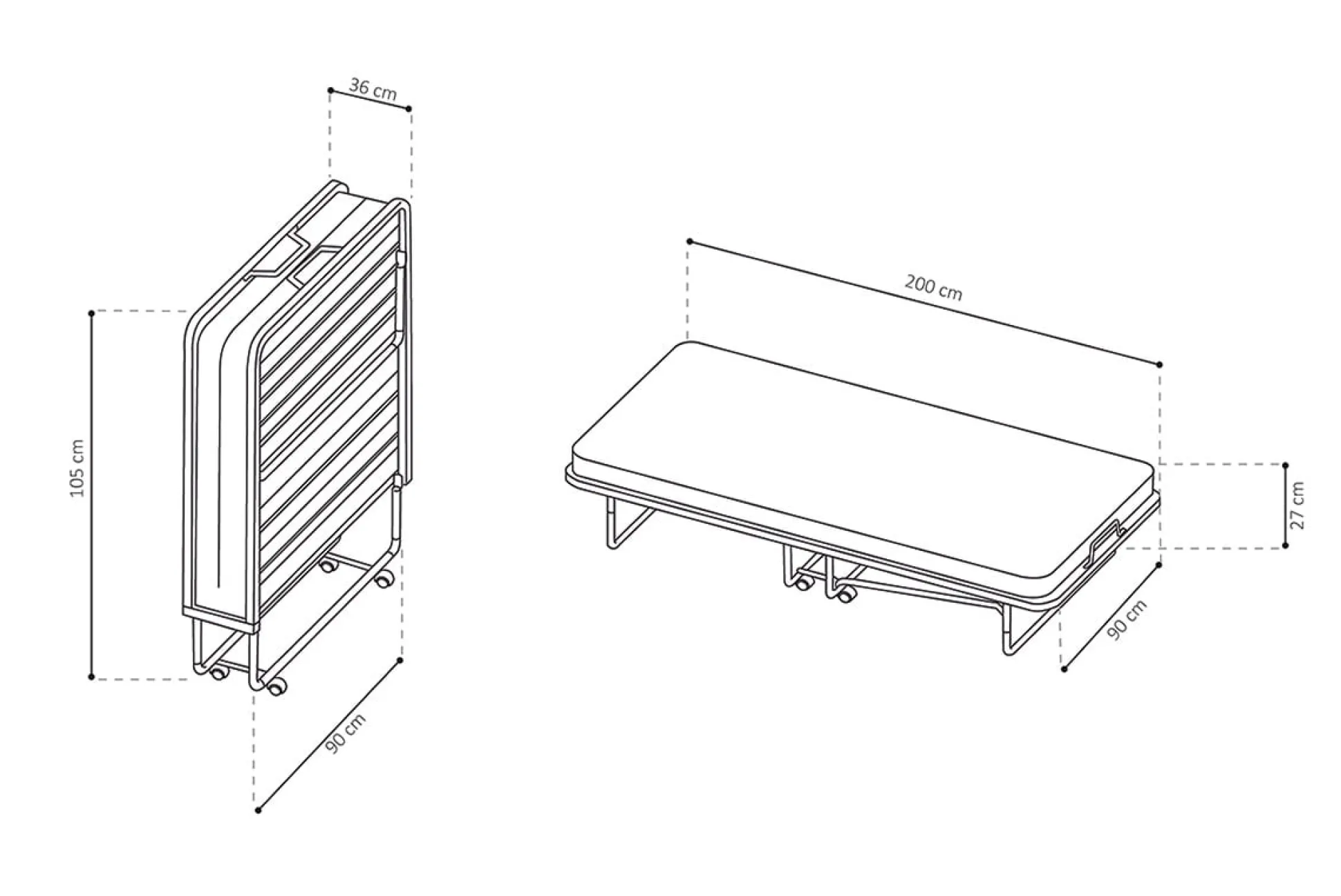 36 cm

105 cm

90 cm

200 cm

27 cm

90 cm